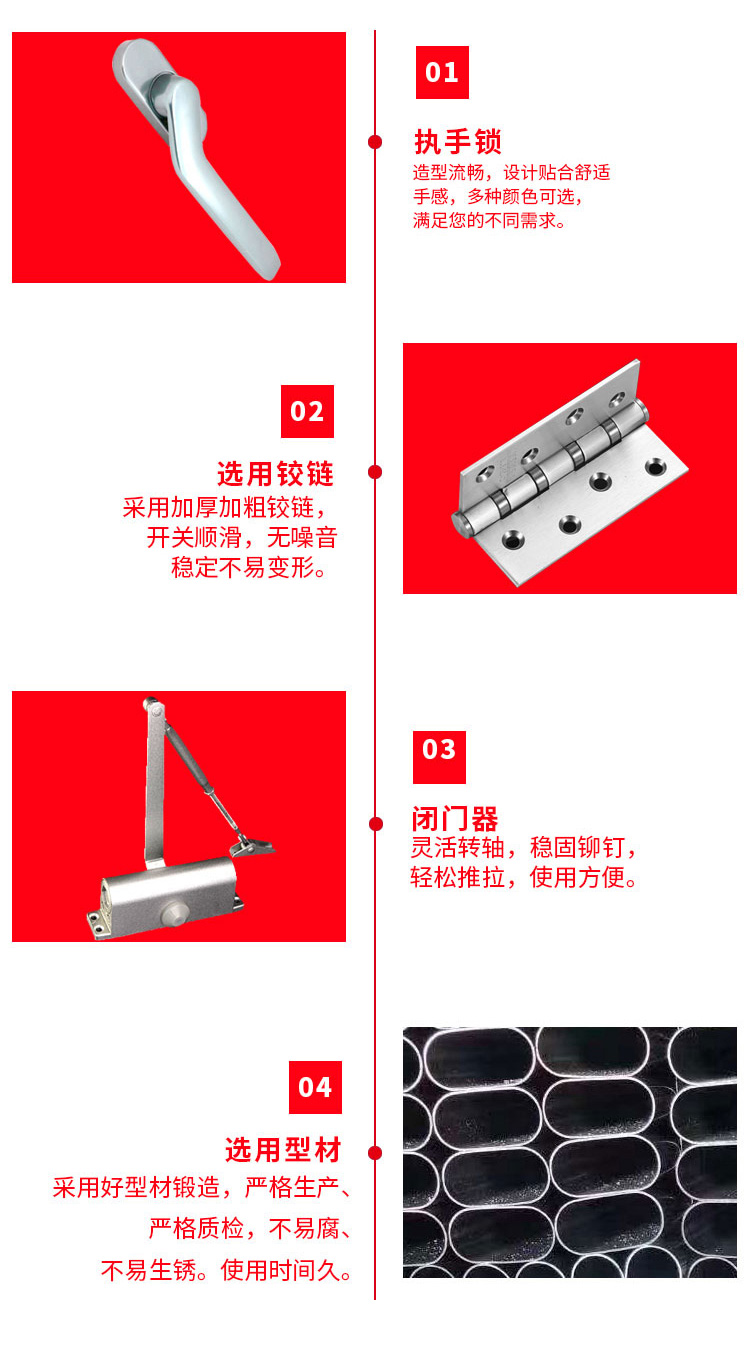 01

执手锁

造型流畅，设计贴合舒适手感，多种颜色可选，满足您的不同需求。

02

选用铰链

采用加厚加粗铰链，开关顺滑，无噪音稳定不易变形。

03

闭门器

灵活转轴，稳固铆钉，轻松推拉，使用方便。

04

选用型材

采用好型材锻造，严格生产、严格质检，不易腐、不易生锈。使用时间久。