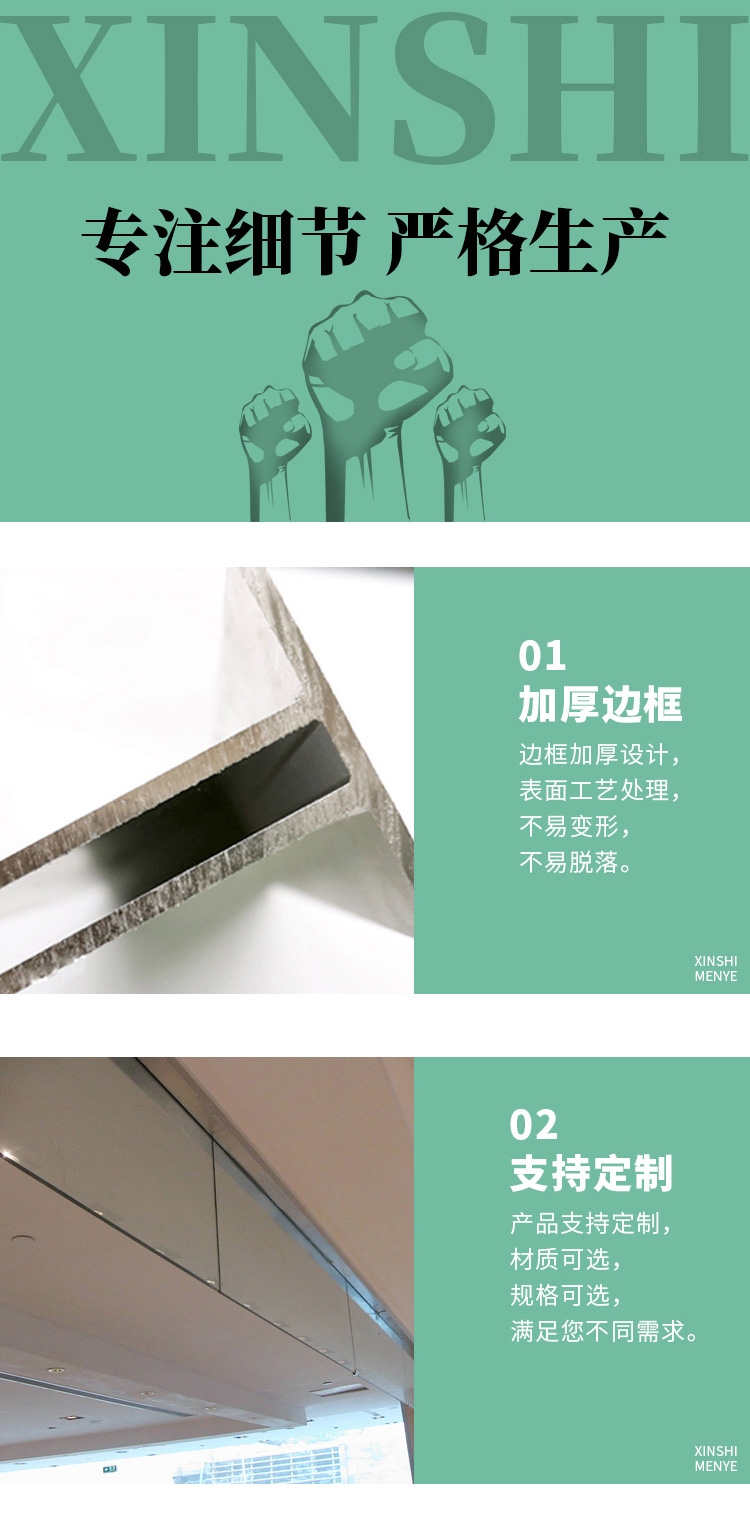 XINSHI

专注细节 严格生产

01
加厚边框
边框加厚设计，
表面工艺处理，
不易变形，
不易脱落。

XINSHI
MENYE

02
支持定制
产品支持定制，
材质可选，
规格可选，
满足您不同需求。

XINSHI
MENYE